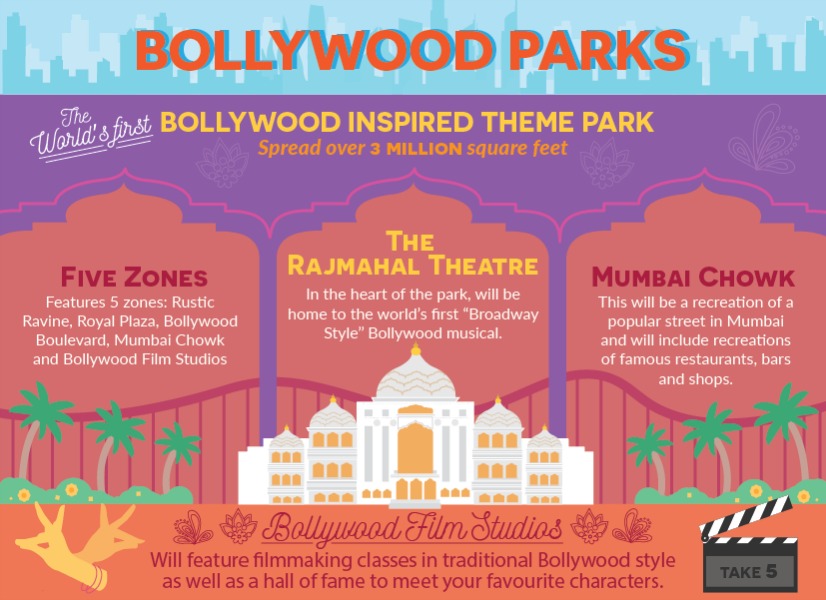 BOLLYWOOD PARKS

The World's first BOLLYWOOD INSPIRED THEME PARK
Spread over 3 MILLION square feet

FIVE ZONES
Features 5 zones: Rustic Ravine, Royal Plaza, Bollywood Boulevard, Mumbai Chowk and Bollywood Film Studios

THE RAJMAHAL THEATRE
In the heart of the park, will be home to the world's first "Broadway Style" Bollywood musical.

MUMBAI CHOWK
This will be a recreation of a popular street in Mumbai and will include recreations of famous restaurants, bars and shops.

Bollywood Film Studios
Will feature filmmaking classes in traditional Bollywood style as well as a hall of fame to meet your favourite characters.

TAKE 5