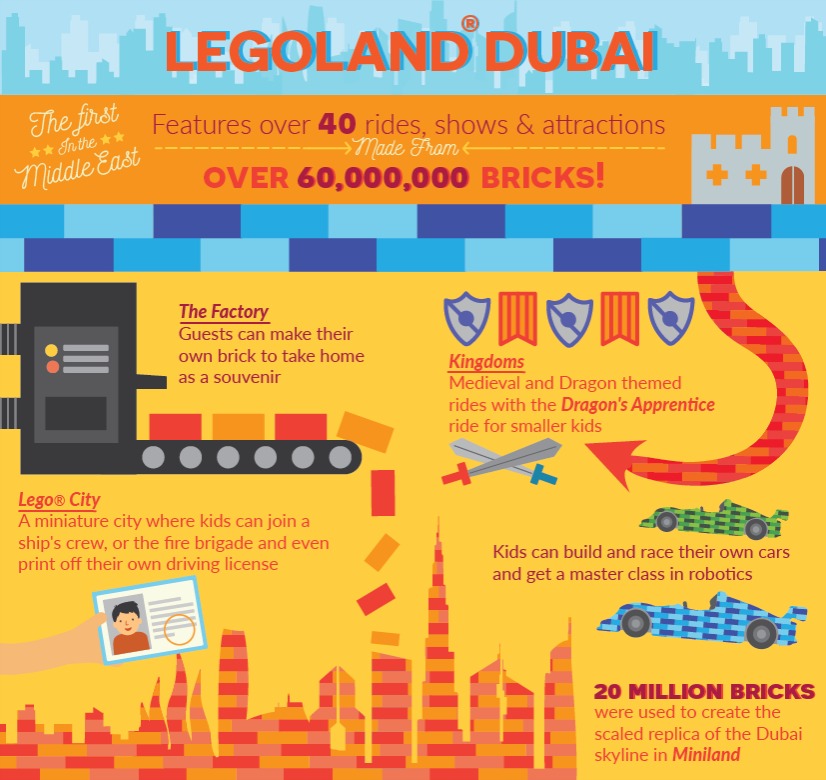 LEGOLAND® DUBAI

The first In the Middle East

Features over 40 rides, shows & attractions
Made From
OVER 60,000,000 BRICKS!

The Factory
Guests can make their own brick to take home as a souvenir

Kingdoms
Medieval and Dragon themed rides with the Dragon's Apprentice ride for smaller kids

Lego® City
A miniature city where kids can join a ship's crew, or the fire brigade and even print off their own driving license

Kids can build and race their own cars and get a master class in robotics

20 MILLION BRICKS
were used to create the scaled replica of the Dubai skyline in Miniland