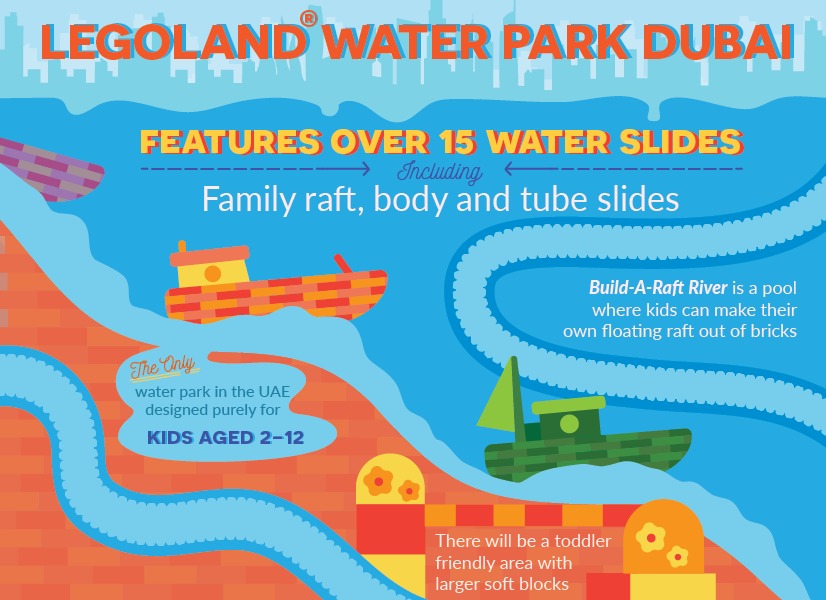 LEGOLAND® WATER PARK DUBAI

FEATURES OVER 15 WATER SLIDES

Including

Family raft, body and tube slides

Build-A-Raft River is a pool where kids can make their own floating raft out of bricks

The Only

water park in the UAE designed purely for

KIDS AGED 2–12

There will be a toddler friendly area with larger soft blocks